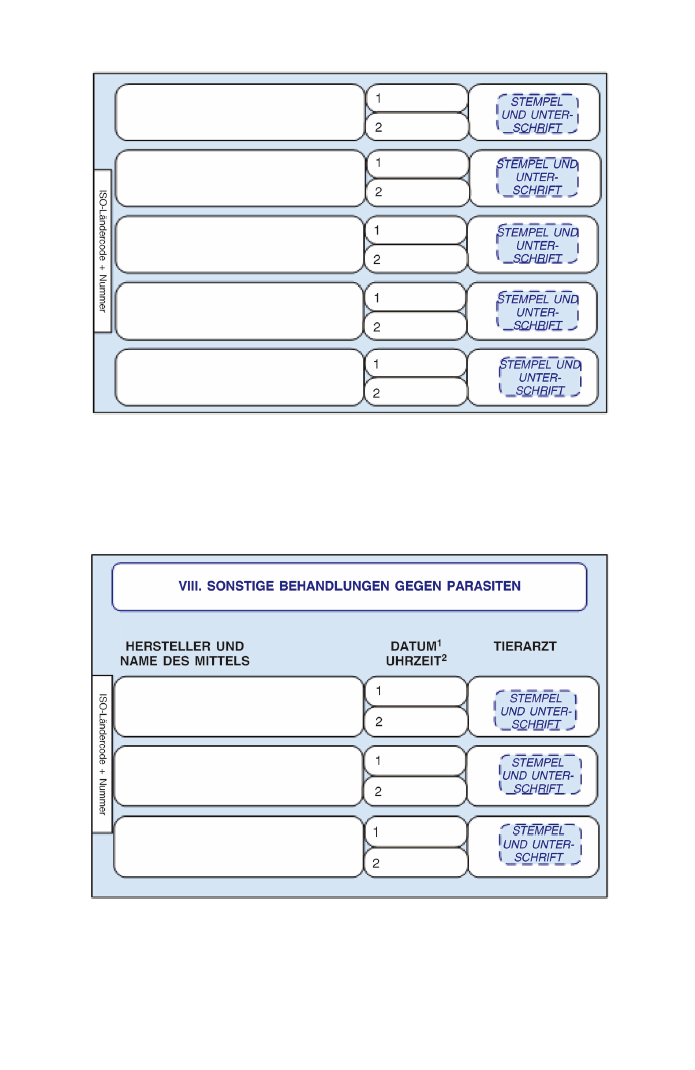 ISO-Ländercode + Nummer

1
2
STEMPEL UND UNTERSCHRIFT

1
2
STEMPEL UND UNTERSCHRIFT

1
2
STEMPEL UND UNTERSCHRIFT

1
2
STEMPEL UND UNTERSCHRIFT

1
2
STEMPEL UND UNTERSCHRIFT

VIII. SONSTIGE BEHANDLUNGEN GEGEN PARASITEN

HERSTELLER UND NAME DES MITTELS

DATUM$^1$ UHRZEIT$^2$

TIERARZT

ISO-Ländercode + Nummer

1
2
STEMPEL UND UNTERSCHRIFT

1
2
STEMPEL UND UNTERSCHRIFT

1
2
STEMPEL UND UNTERSCHRIFT